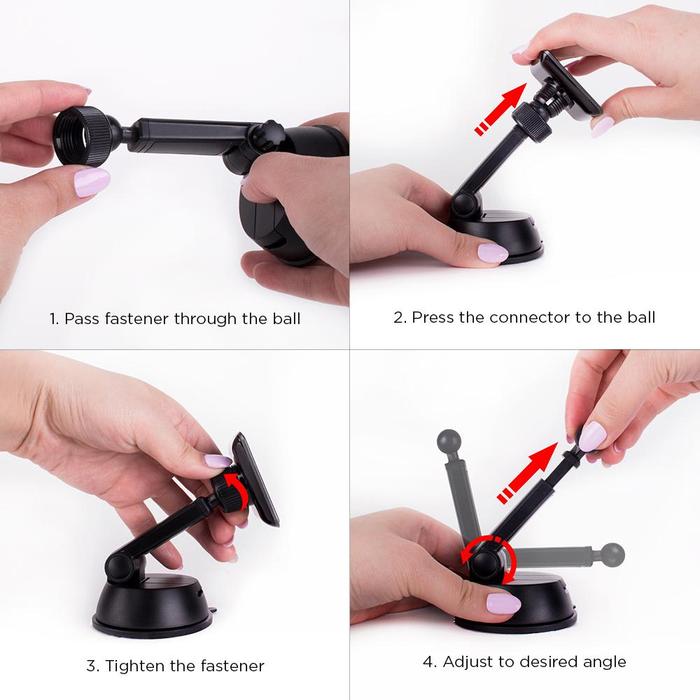 1. Pass fastener through the ball

2. Press the connector to the ball

3. Tighten the fastener

4. Adjust to desired angle